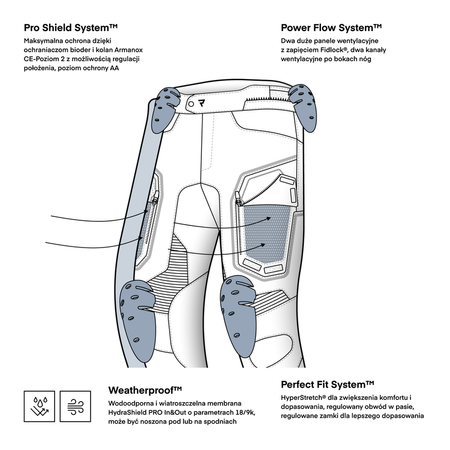 Pro Shield System™
Maksymalna ochrona dzięki ochraniaczom bioder i kolan Armanox CE-Poziom 2 z możliwością regulacji położenia, poziom ochrony AA

Power Flow System™
Dwa duże panele wentylacyjne z zapięciem Fidlock®, dwa kanały wentylacyjne po bokach nóg

Weatherproof™
Wodoodporna i wiatroszczelna membrana HydraShield PRO In&Out o parametrach 18/9k, może być noszona pod lub na spodniach

Perfect Fit System™
HyperStretch® dla zwiększenia komfortu i dopasowania, regulowany obwód w pasie, regulowane zamki dla lepszego dopasowania