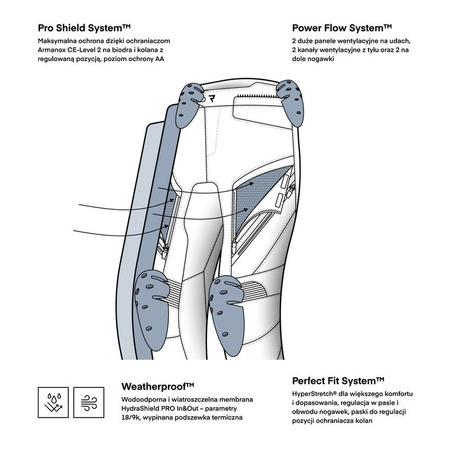 Pro Shield System™

Maksymalna ochrona dzięki ochraniaczom Armanox CE-Level 2 na biodra i kolana z regulowaną pozycją, poziom ochrony AA

Power Flow System™

2 duże panele wentylacyjne na udach, 2 kanały wentylacyjne z tyłu oraz 2 na dole nogawki

Weatherproof™

Wodoodporna i wiatroszczelna membrana HydraShield PRO In&Out – parametry 18/9k, wypinana podszewka termiczna

Perfect Fit System™

HyperStretch® dla większego komfortu i dopasowania, regulacja w pasie i obwodu nogawek, paski do regulacji pozycji ochraniacza kolan